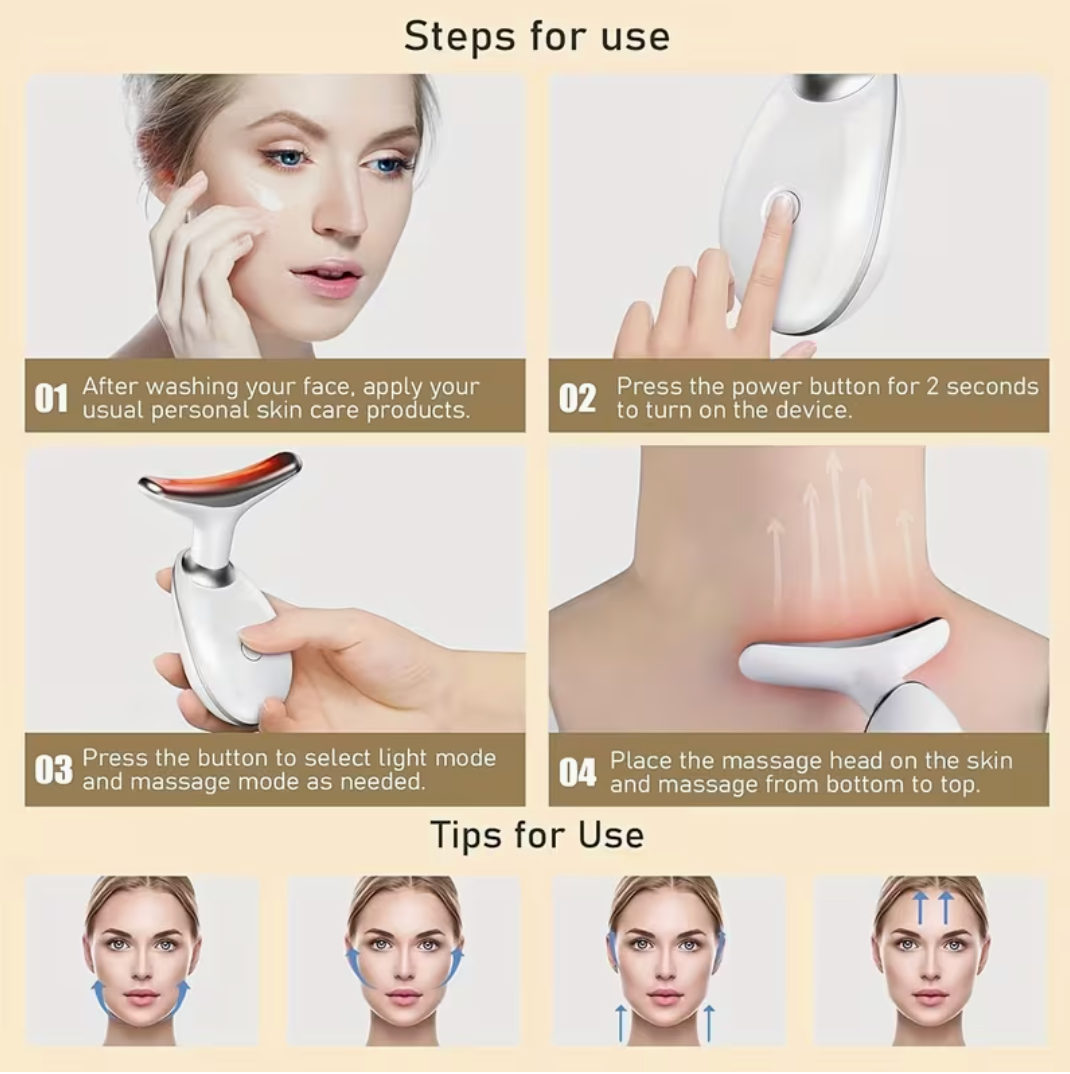 Steps for use

01 After washing your face, apply your usual personal skin care products.

02 Press the power button for 2 seconds to turn on the device.

03 Press the button to select light mode and massage mode as needed.

04 Place the massage head on the skin and massage from bottom to top.

Tips for Use